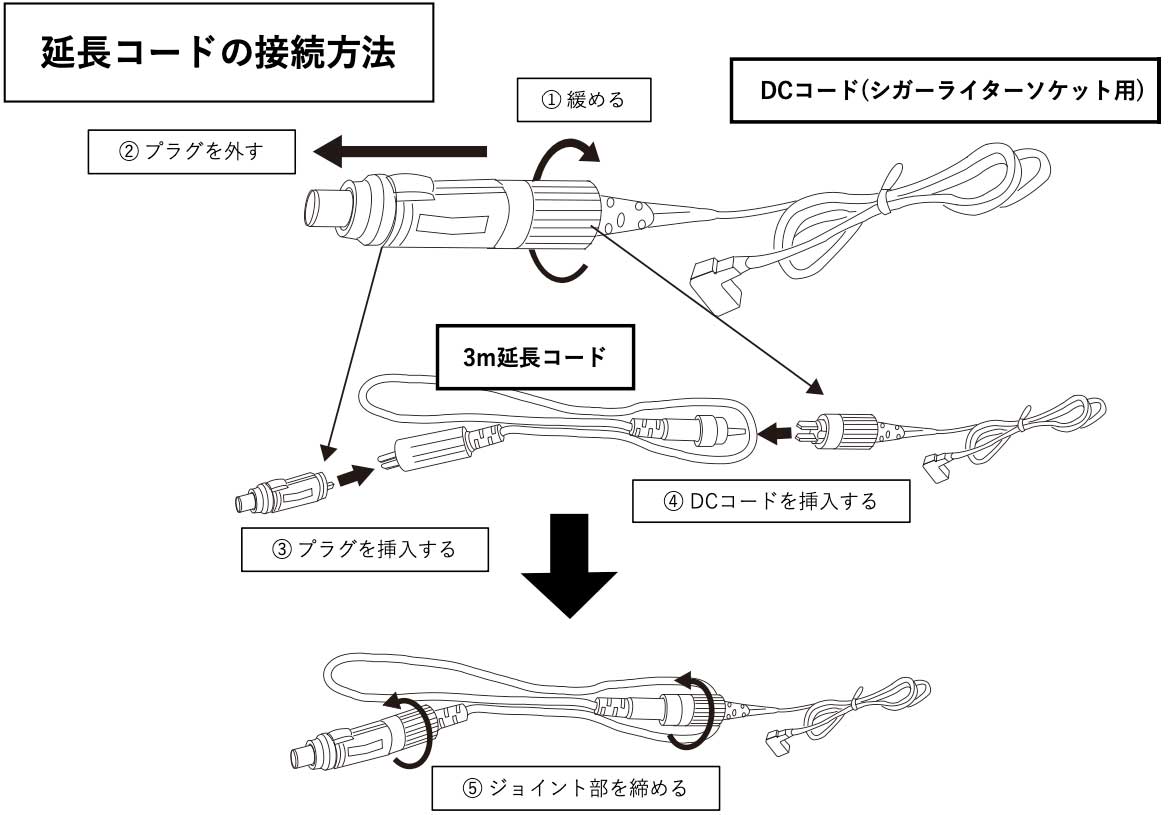 延長コードの接続方法

① 緩める

DCコード(シガーライターソケット用)

② プラグを外す

3m延長コード

④ DCコードを挿入する

③ プラグを挿入する

⑤ ジョイント部を締める